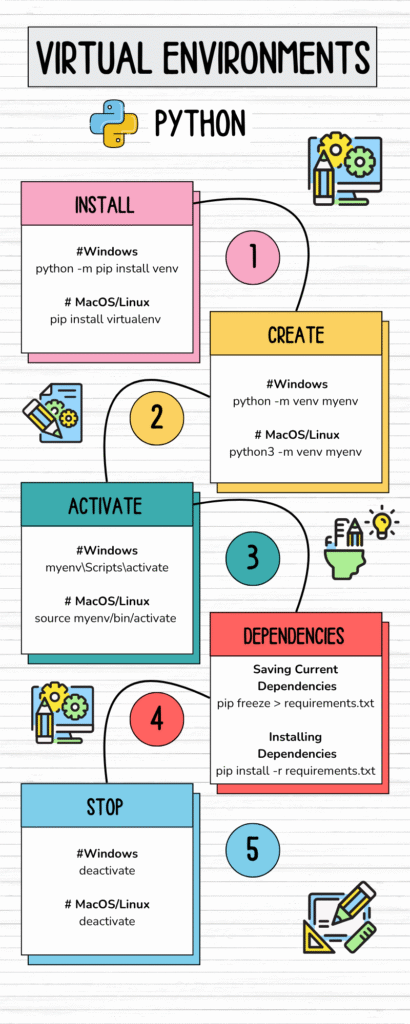 VIRTUAL ENVIRONMENTS

PYTHON

INSTALL

#Windows
python -m pip install venv

# MacOS/Linux
pip install virtualenv

1

CREATE

#Windows
python -m venv myenv

# MacOS/Linux
python3 -m venv myenv

2

ACTIVATE

#Windows
myenv\Scripts\activate

# MacOS/Linux
source myenv/bin/activate

3

DEPENDENCIES

Saving Current Dependencies
pip freeze > requirements.txt

Installing Dependencies
pip install -r requirements.txt

4

STOP

#Windows
deactivate

# MacOS/Linux
deactivate

5